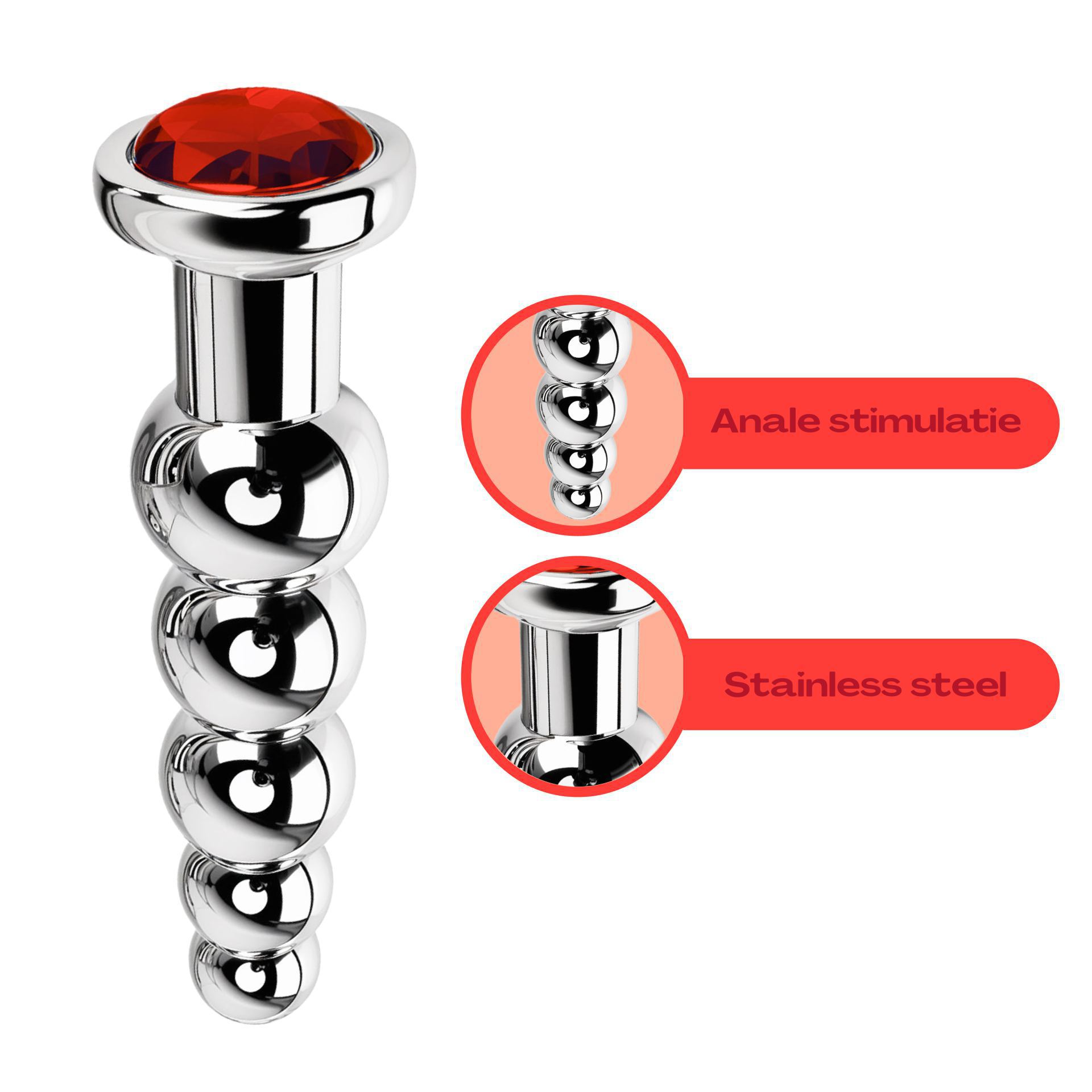 Anale stimulatie

Stainless steel